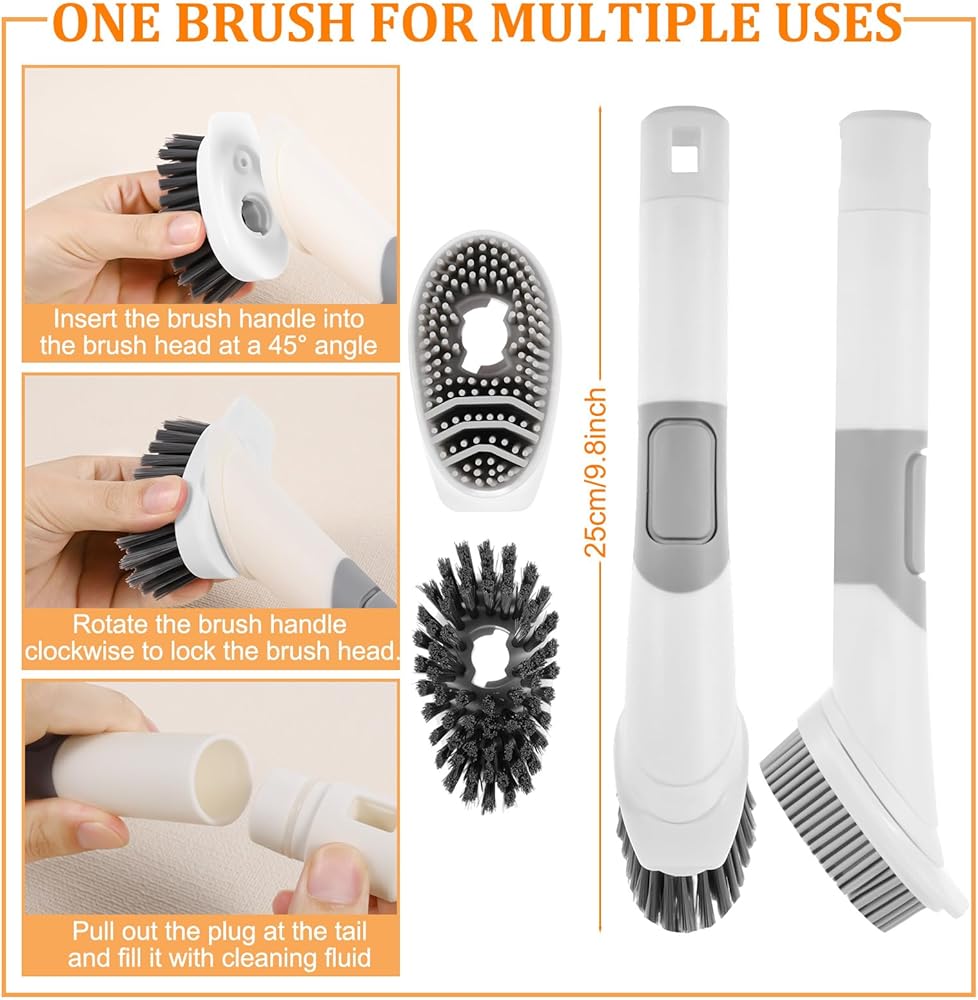 ONE BRUSH FOR MULTIPLE USES

Insert the brush handle into the brush head at a 45° angle

Rotate the brush handle clockwise to lock the brush head.

Pull out the plug at the tail and fill it with cleaning fluid

25cm/9.8inch