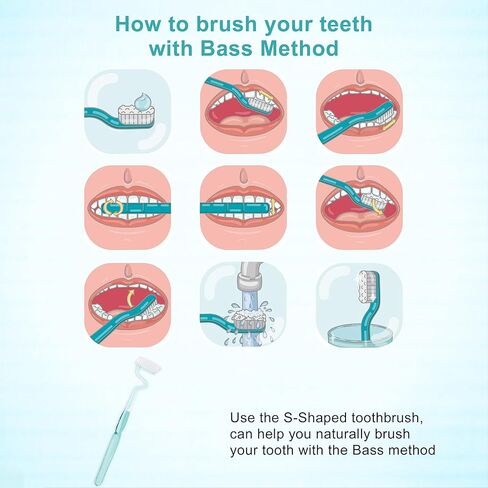 How to brush your teeth with Bass Method

Use the S-Shaped toothbrush, can help you naturally brush your tooth with the Bass method