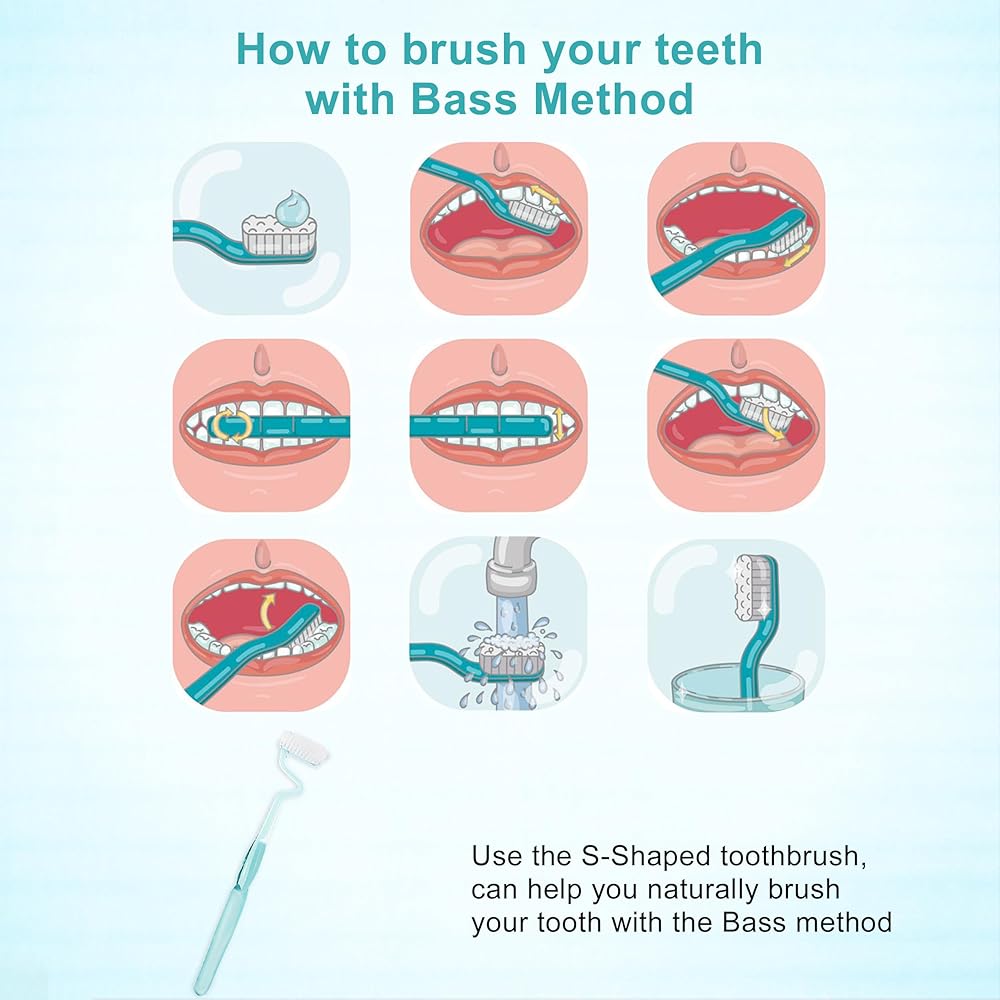 How to brush your teeth with Bass Method

Use the S-Shaped toothbrush, can help you naturally brush your tooth with the Bass method