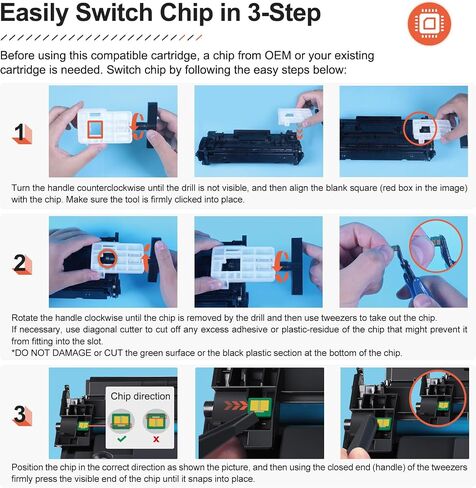 Easily Switch Chip in 3-Step

Before using this compatible cartridge, a chip from OEM or your existing cartridge is needed. Switch chip by following the easy steps below:

1

Turn the handle counterclockwise until the drill is not visible, and then align the blank square (red box in the image) with the chip. Make sure the tool is firmly clicked into place.

2

Rotate the handle clockwise until the chip is removed by the drill and then use tweezers to take out the chip.
If necessary, use diagonal cutter to cut off any excess adhesive or plastic-residue of the chip that might prevent it from fitting into the slot.
*DO NOT DAMAGE or CUT the green surface or the black plastic section at the bottom of the chip.

3

Chip direction

Position the chip in the correct direction as shown the picture, and then using the closed end (handle) of the tweezers firmly press the visible end of the chip until it snaps into place.