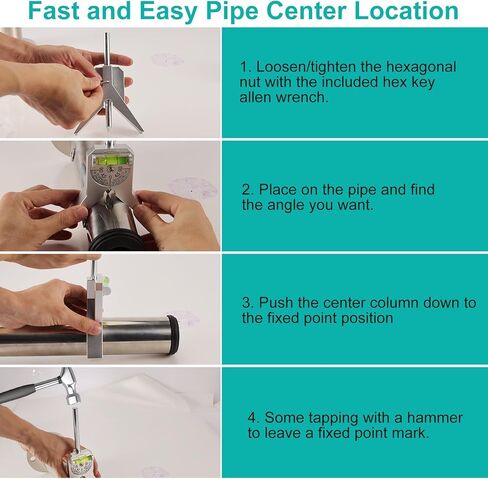 Fast and Easy Pipe Center Location

1. Loosen/tighten the hexagonal nut with the included hex key allen wrench.

2. Place on the pipe and find the angle you want.

3. Push the center column down to the fixed point position

4. Some tapping with a hammer to leave a fixed point mark.