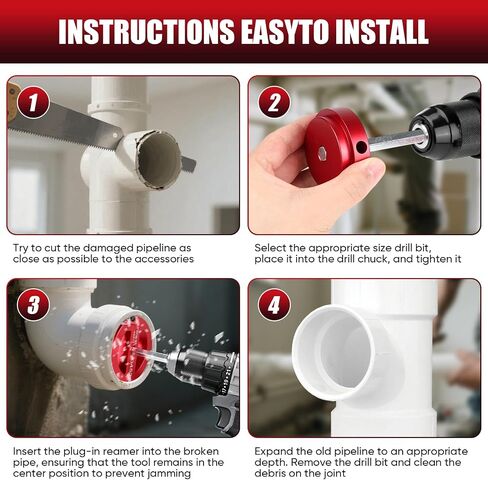 INSTRUCTIONS EASYTO INSTALL

1

Try to cut the damaged pipeline as close as possible to the accessories

2

Select the appropriate size drill bit, place it into the drill chuck, and tighten it

3

Insert the plug-in reamer into the broken pipe, ensuring that the tool remains in the center position to prevent jamming

4

Expand the old pipeline to an appropriate depth. Remove the drill bit and clean the debris on the joint