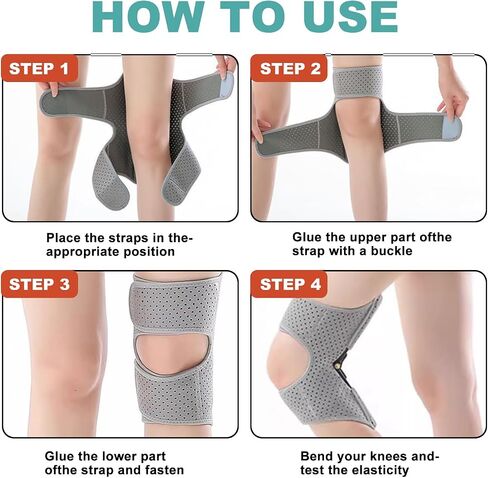 HOW TO USE

STEP 1

Place the straps in the-appropriate position

STEP 2

Glue the upper part ofthe strap with a buckle

STEP 3

Glue the lower part ofthe strap and fasten

STEP 4

Bend your knees and-test the elasticity