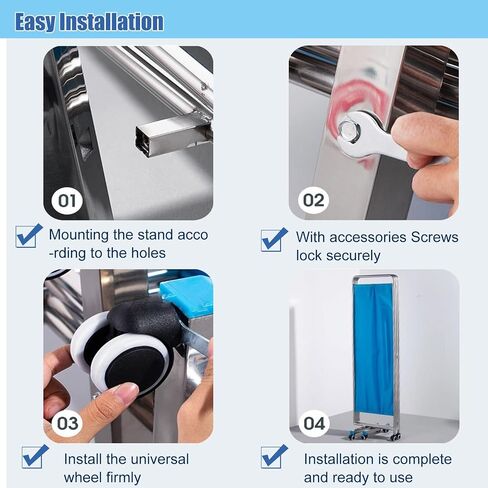 Easy Installation

01

Mounting the stand acco -rding to the holes

02

With accessories Screws lock securely

03

Install the universal wheel firmly

04

Installation is complete and ready to use