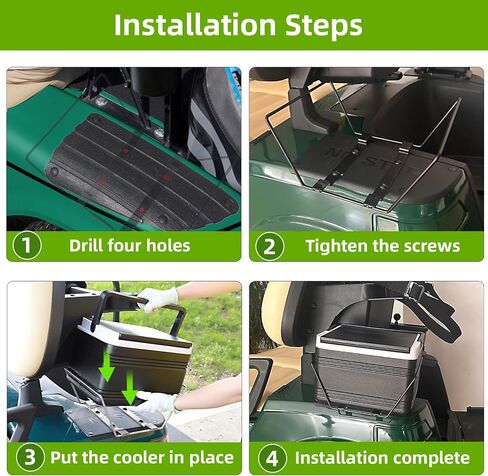 Installation Steps

1 Drill four holes

2 Tighten the screws

3 Put the cooler in place

4 Installation complete