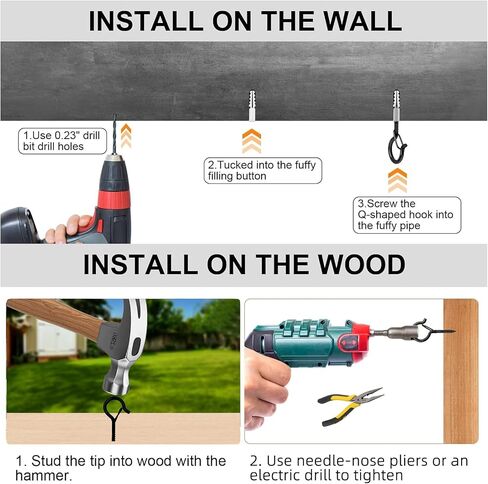 INSTALL ON THE WALL

1.Use 0.23" drill bit drill holes

2.Tucked into the fuffy filling button

3.Screw the Q-shaped hook into the fuffy pipe

INSTALL ON THE WOOD

1. Stud the tip into wood with the hammer.

2. Use needle-nose pliers or an electric drill to tighten