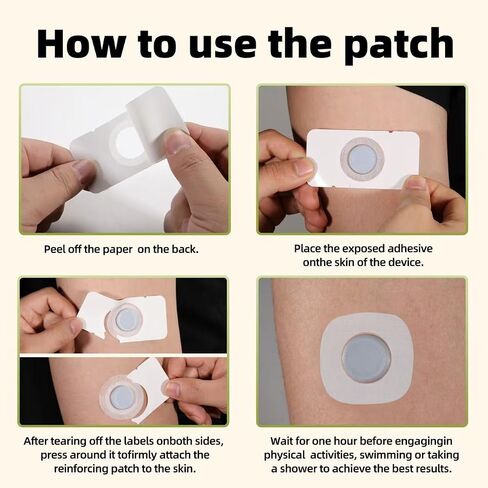 How to use the patch

Peel off the paper  on the back.

Place the exposed adhesive onthe skin of the device.

After tearing off the labels onboth sides, press around it tofirmly attach the reinforcing patch to the skin.

Wait for one hour before engagingin physical  activities, swimming or taking a shower to achieve the best results.