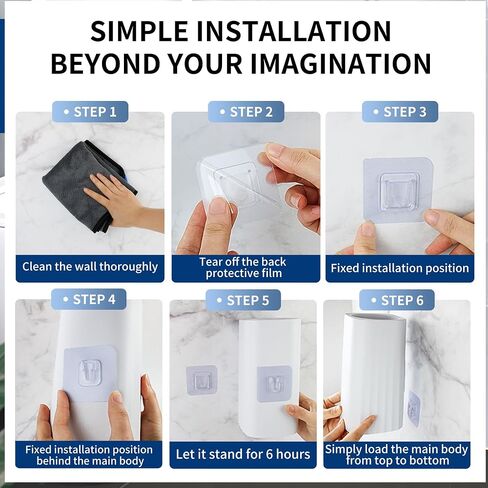 SIMPLE INSTALLATION
BEYOND YOUR IMAGINATION

• STEP 1

Clean the wall thoroughly

• STEP 2

Tear off the back protective film

• STEP 3

Fixed installation position

• STEP 4

Fixed installation position behind the main body

• STEP 5

Let it stand for 6 hours

• STEP 6

Simply load the main body from top to bottom