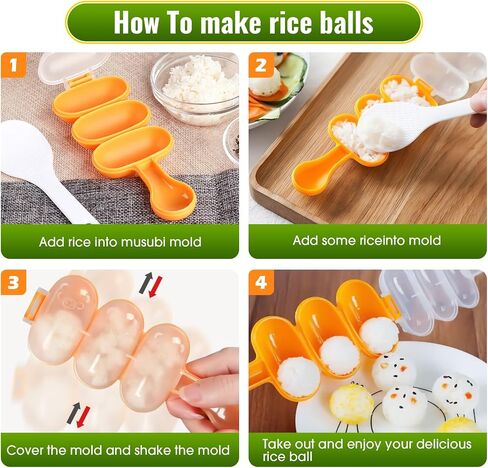 How To make rice balls

1

Add rice into musubi mold

2

Add some riceinto mold

3

Cover the mold and shake the mold

4

Take out and enjoy your delicious rice ball