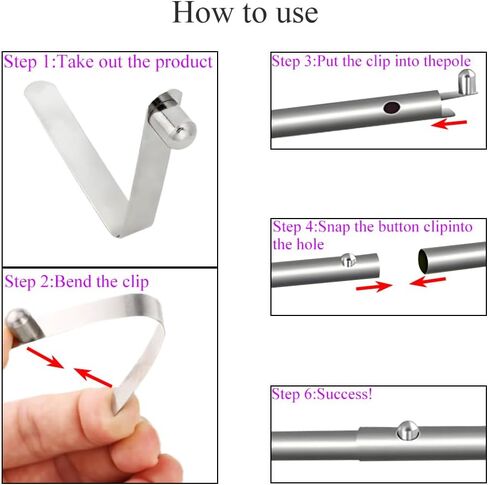 How to use

Step 1:Take out the product

Step 2:Bend the clip

Step 3:Put the clip into thepole

Step 4:Snap the button clipinto the hole

Step 6:Success!