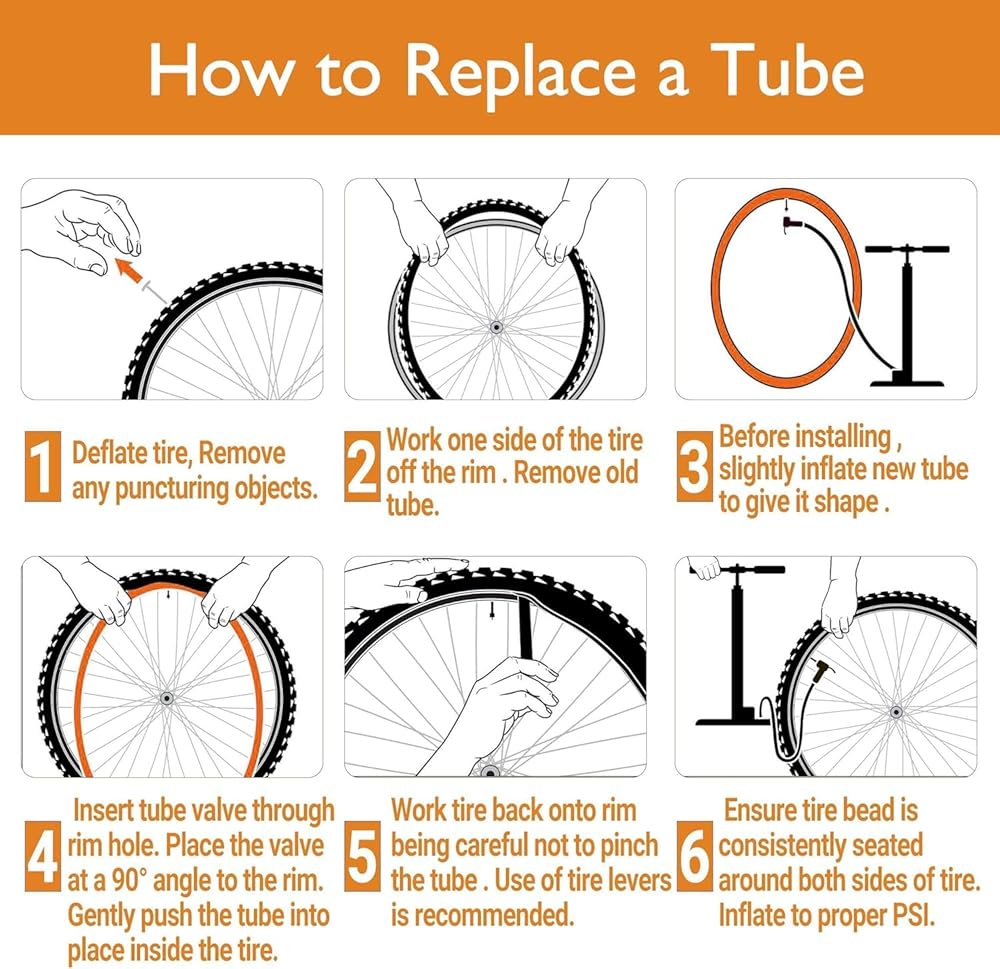 How to Replace a Tube

1 Deflate tire, Remove any puncturing objects.

2 Work one side of the tire off the rim . Remove old tube.

3 Before installing , slightly inflate new tube to give it shape .

4 Insert tube valve through rim hole. Place the valve at a 90° angle to the rim. Gently push the tube into place inside the tire.

5 Work tire back onto rim being careful not to pinch the tube . Use of tire levers is recommended.

6 Ensure tire bead is consistently seated around both sides of tire. Inflate to proper PSI.