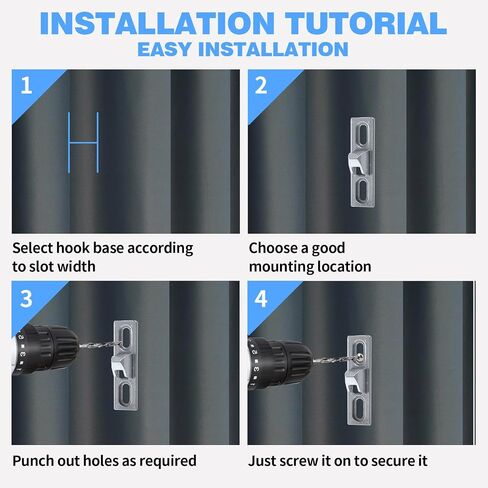 INSTALLATION TUTORIAL
EASY INSTALLATION

1

Select hook base according to slot width

2

Choose a good mounting location

3

Punch out holes as required

4

Just screw it on to secure it