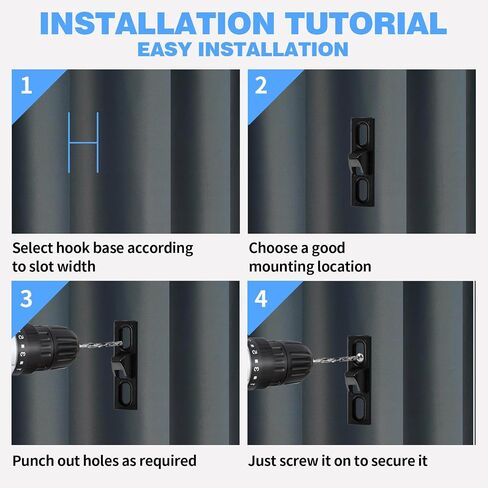 INSTALLATION TUTORIAL
EASY INSTALLATION

1

Select hook base according to slot width

2

Choose a good mounting location

3

Punch out holes as required

4

Just screw it on to secure it