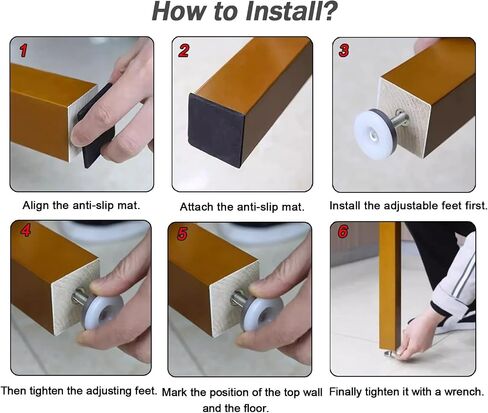 How to Install?

1

Align the anti-slip mat.

2

Attach the anti-slip mat.

3

Install the adjustable feet first.

4

Then tighten the adjusting feet.

5

Mark the position of the top wall and the floor.

6

Finally tighten it with a wrench.