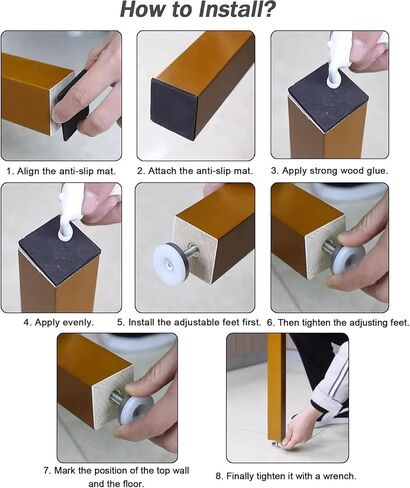 How to Install?

1. Align the anti-slip mat.

2. Attach the anti-slip mat.

3. Apply strong wood glue.

4. Apply evenly.

5. Install the adjustable feet first.

6. Then tighten the adjusting feet.

7. Mark the position of the top wall and the floor.

8. Finally tighten it with a wrench.