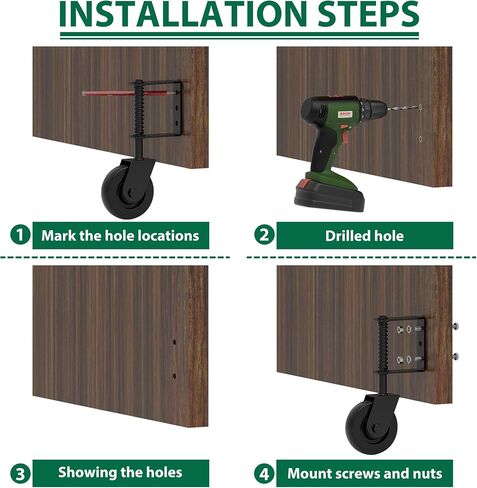 INSTALLATION STEPS

1 Mark the hole locations

2 Drilled hole

3 Showing the holes

4 Mount screws and nuts