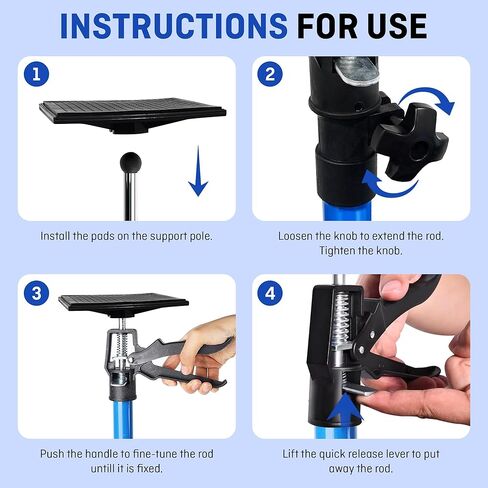 INSTRUCTIONS FOR USE

1

Install the pads on the support pole.

2

Loosen the knob to extend the rod. Tighten the knob.

3

Push the handle to fine-tune the rod untill it is fixed.

4

Lift the quick release lever to put away the rod.