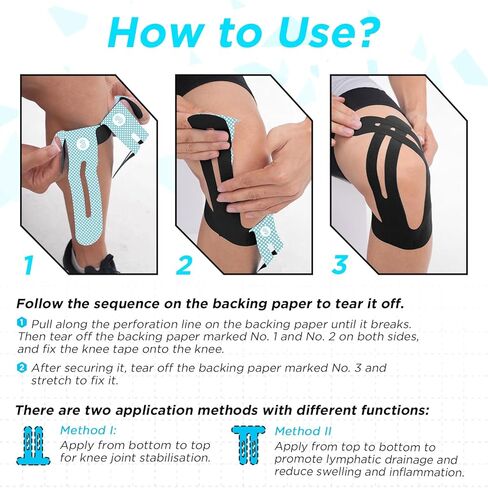 How to Use?

1

2

3

Follow the sequence on the backing paper to tear it off.

1 Pull along the perforation line on the backing paper until it breaks. Then tear off the backing paper marked No. 1 and No. 2 on both sides, and fix the knee tape onto the knee.

2 After securing it, tear off the backing paper marked No. 3 and stretch to fix it.

There are two application methods with different functions:

Method I:
Apply from bottom to top for knee joint stabilisation.

Method II
Apply from top to bottom to promote lymphatic drainage and reduce swelling and inflammation.