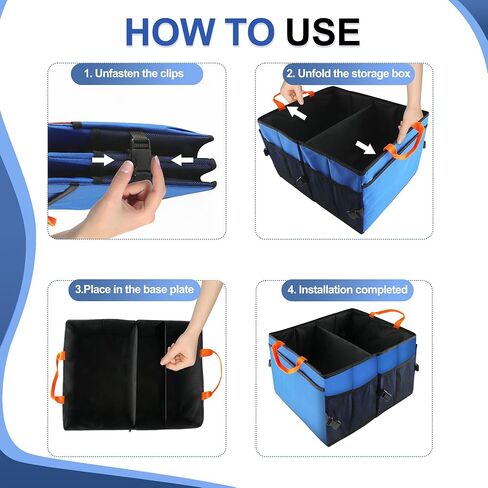 HOW TO USE

1. Unfasten the clips

2. Unfold the storage box

3.Place in the base plate

4. Installation completed