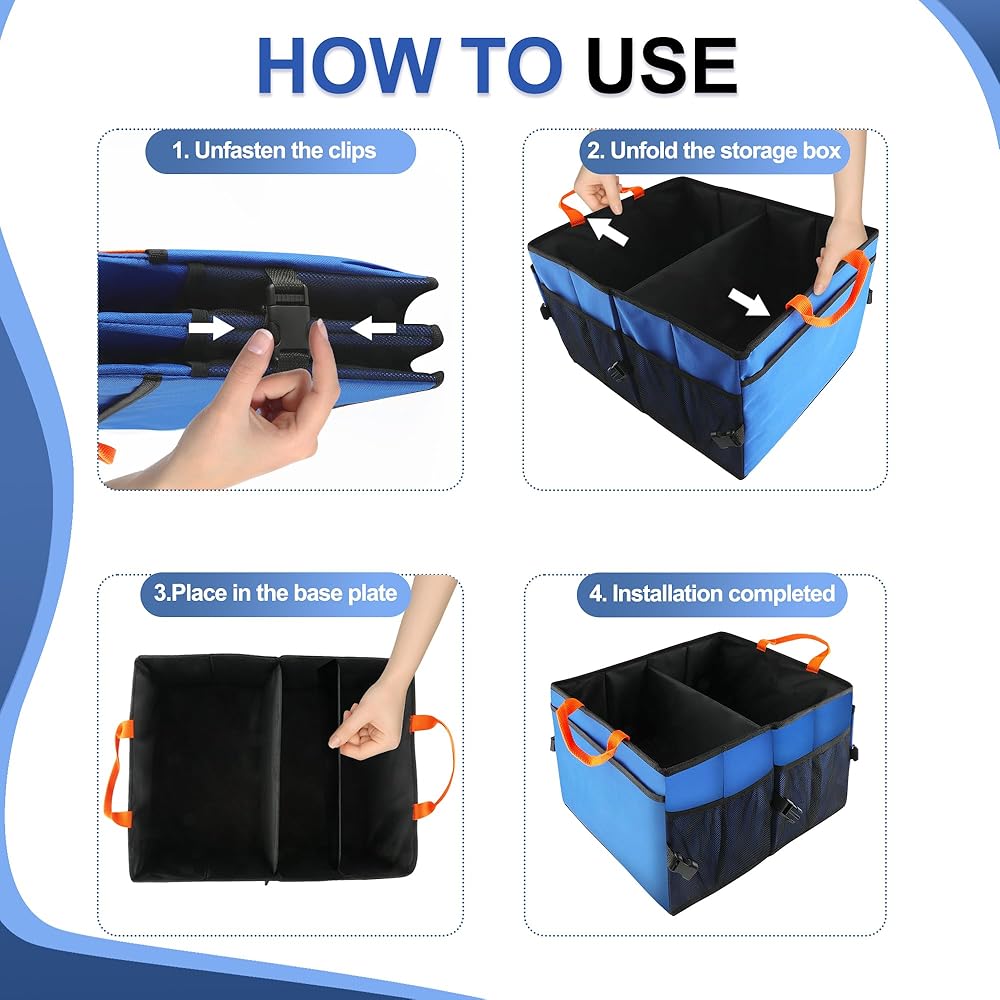 HOW TO USE

1. Unfasten the clips

2. Unfold the storage box

3.Place in the base plate

4. Installation completed