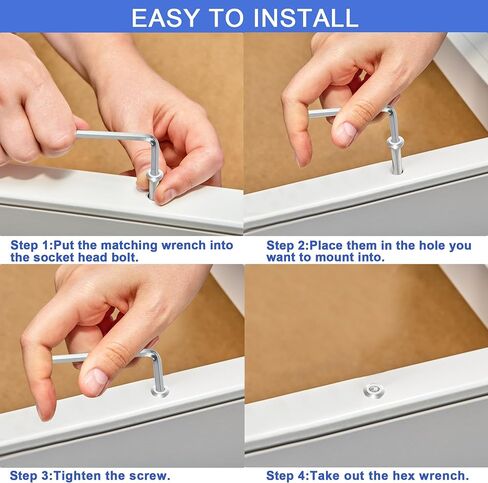 EASY TO INSTALL

Step 1:Put the matching wrench into the socket head bolt.

Step 2:Place them in the hole you want to mount into.

Step 3:Tighten the screw.

Step 4:Take out the hex wrench.