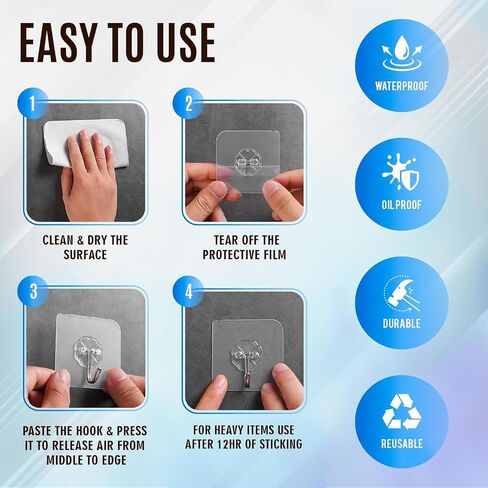 EASY TO USE

1

CLEAN & DRY THE SURFACE

2

TEAR OFF THE PROTECTIVE FILM

3

PASTE THE HOOK & PRESS IT TO RELEASE AIR FROM MIDDLE TO EDGE

4

FOR HEAVY ITEMS USE AFTER 12HR OF STICKING

WATERPROOF

OILPROOF

DURABLE

REUSABLE