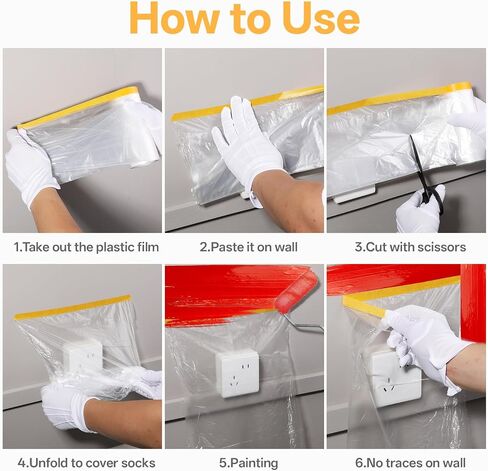 How to Use

1.Take out the plastic film

2.Paste it on wall

3.Cut with scissors

4.Unfold to cover socks

5.Painting

6.No traces on wall