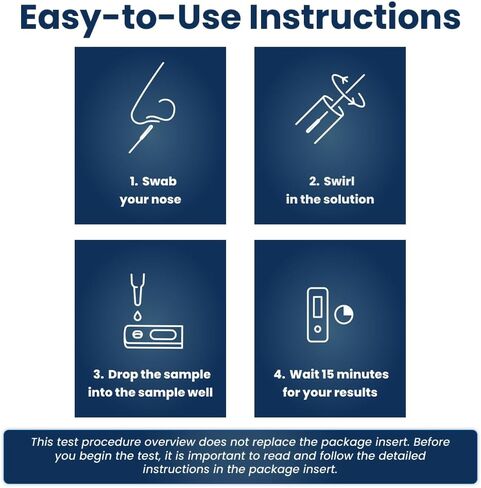 Easy-to-Use Instructions

1. Swab your nose

2. Swirl in the solution

3. Drop the sample into the sample well

4. Wait 15 minutes for your results

This test procedure overview does not replace the package insert. Before you begin the test, it is important to read and follow the detailed instructions in the package insert.