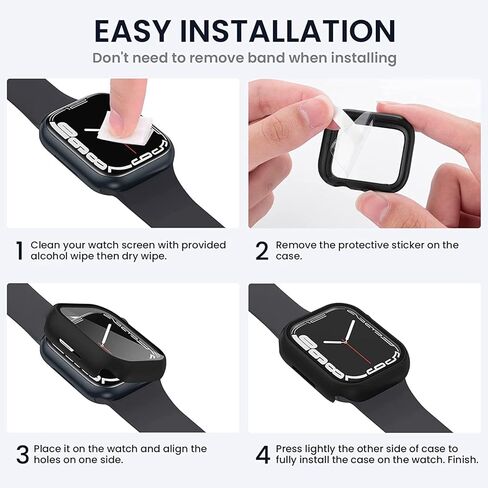 EASY INSTALLATION
Don't need to remove band when installing

1 Clean your watch screen with provided alcohol wipe then dry wipe.

2 Remove the protective sticker on the case.

3 Place it on the watch and align the holes on one side.

4 Press lightly the other side of case to fully install the case on the watch. Finish.