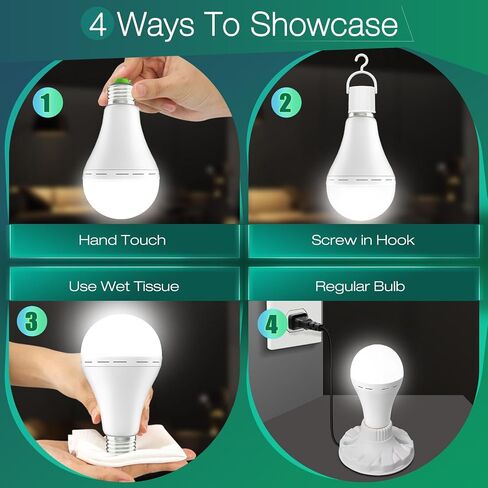 4 Ways To Showcase

1

Hand Touch

2

Screw in Hook

Use Wet Tissue

3

Regular Bulb

4