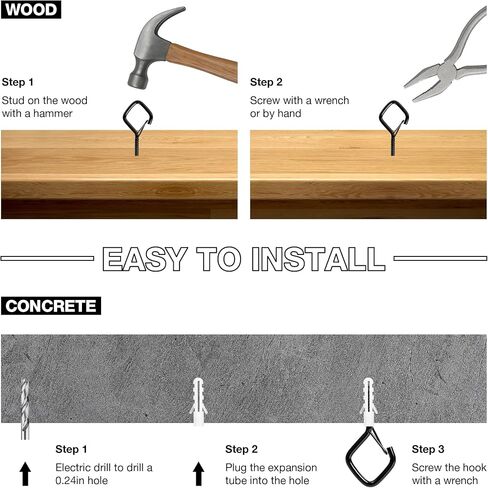 WOOD

Step 1
Stud on the wood with a hammer

Step 2
Screw with a wrench or by hand

EASY TO INSTALL

CONCRETE

Step 1
Electric drill to drill a 0.24in hole

Step 2
Plug the expansion tube into the hole

Step 3
Screw the hook with a wrench