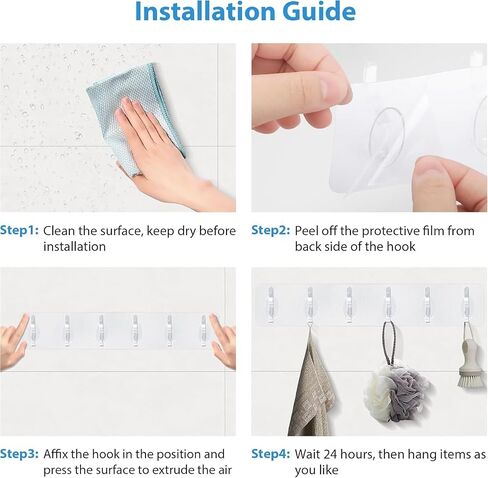 Installation Guide

Step1: Clean the surface, keep dry before installation

Step2: Peel off the protective film from back side of the hook

Step3: Affix the hook in the position and press the surface to extrude the air

Step4: Wait 24 hours, then hang items as you like