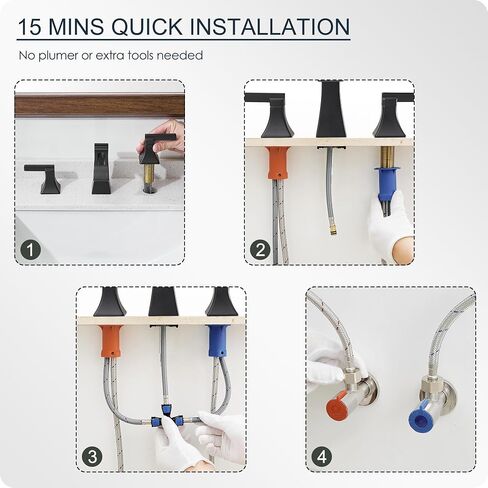 15 MINS QUICK INSTALLATION

No plumer or extra tools needed

1

2

3

4