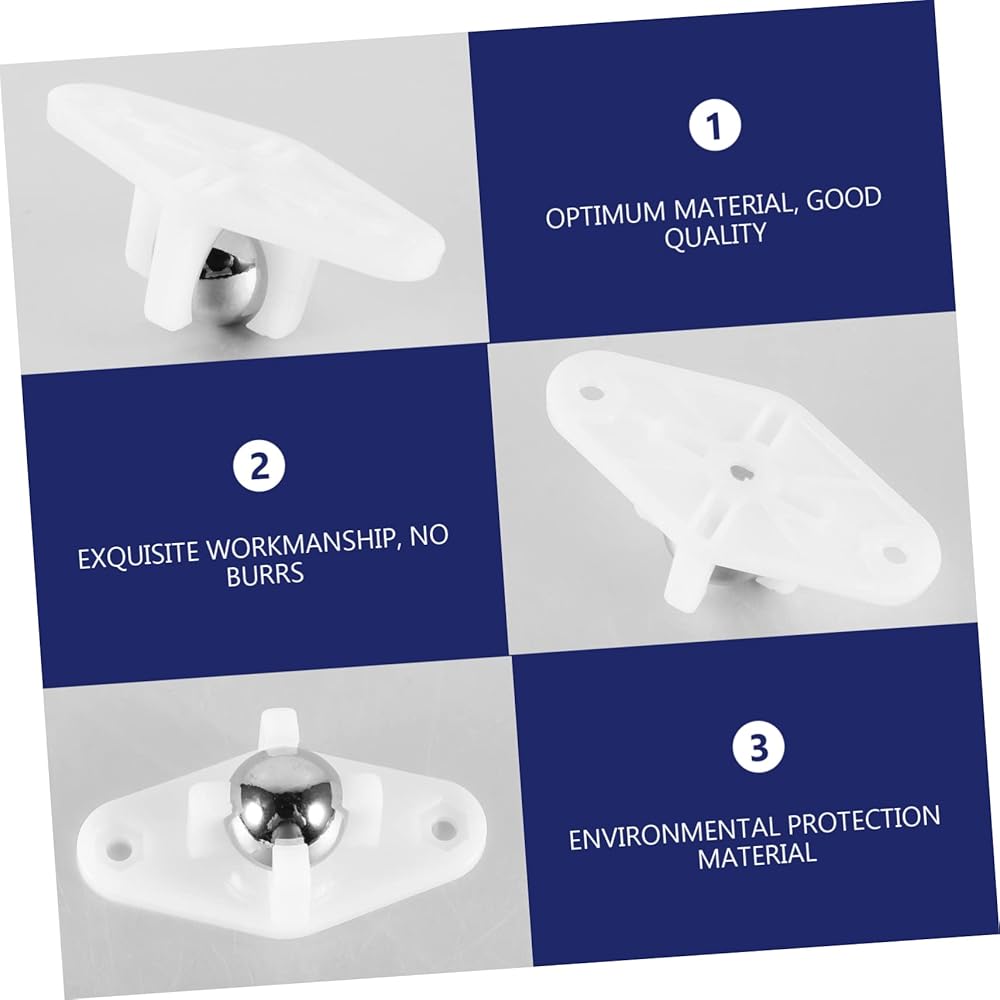 1

OPTIMUM MATERIAL, GOOD QUALITY

2

EXQUISITE WORKMANSHIP, NO BURRS

3

ENVIRONMENTAL PROTECTION MATERIAL