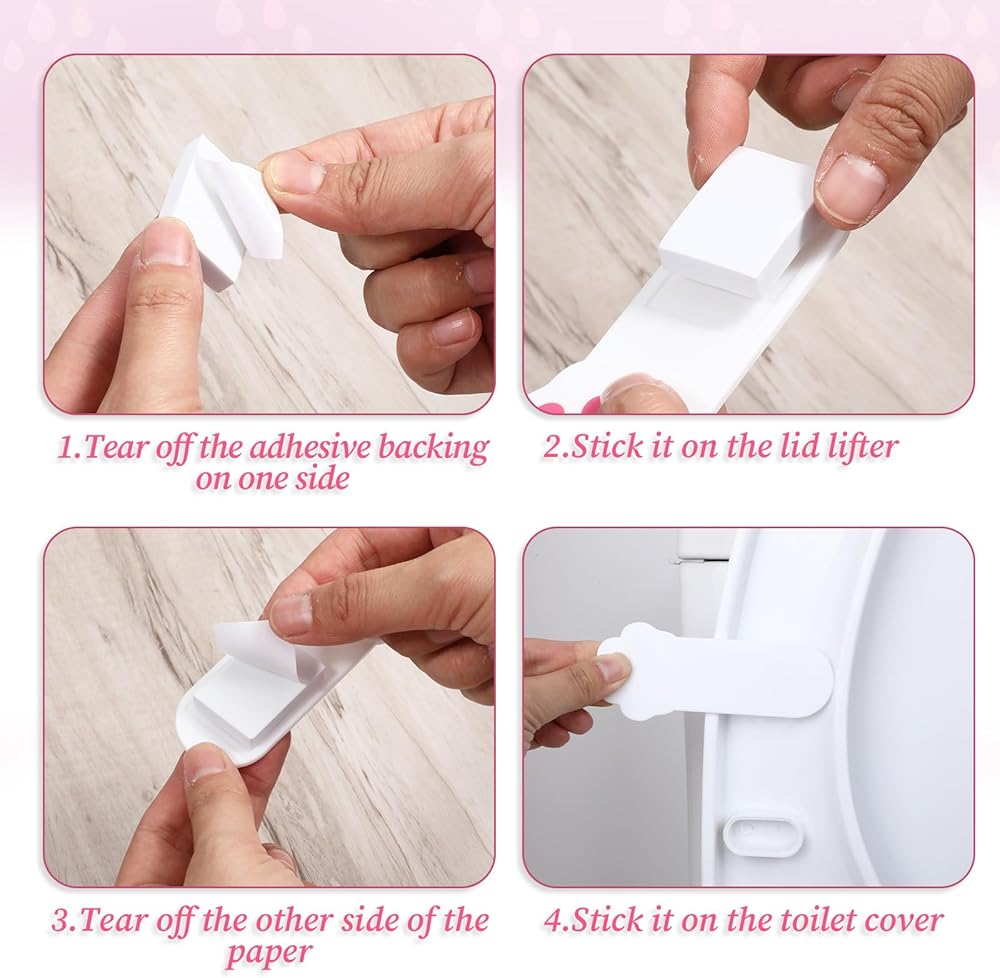 1.Tear off the adhesive backing on one side

2.Stick it on the lid lifter

3.Tear off the other side of the paper

4.Stick it on the toilet cover