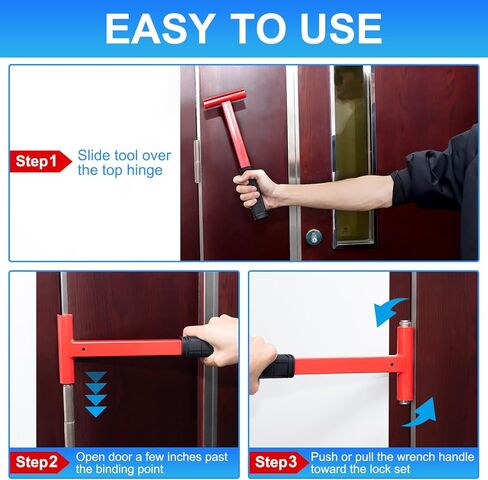 EASY TO USE

Step1 Slide tool over the top hinge

Step2 Open door a few inches past the binding point

Step3 Push or pull the wrench handle toward the lock set