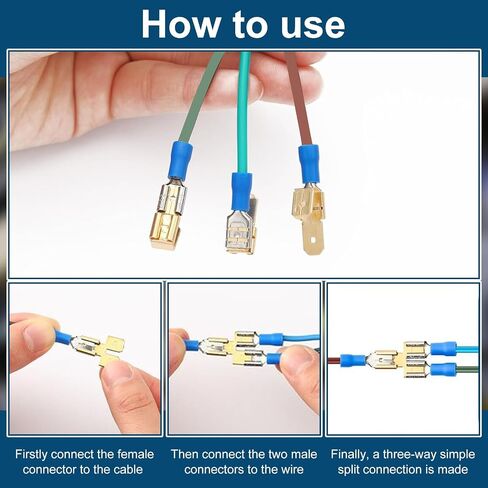 How to use

Firstly connect the female connector to the cable

Then connect the two male connectors to the wire

Finally, a three-way simple split connection is made