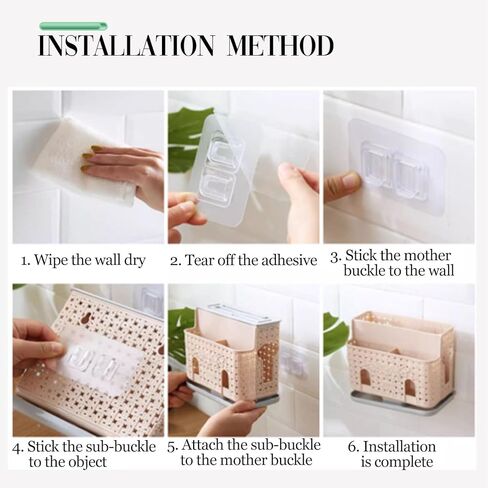 INSTALLATION METHOD

1. Wipe the wall dry

2. Tear off the adhesive

3. Stick the mother buckle to the wall

4. Stick the sub-buckle to the object

5. Attach the sub-buckle to the mother buckle

6. Installation is complete