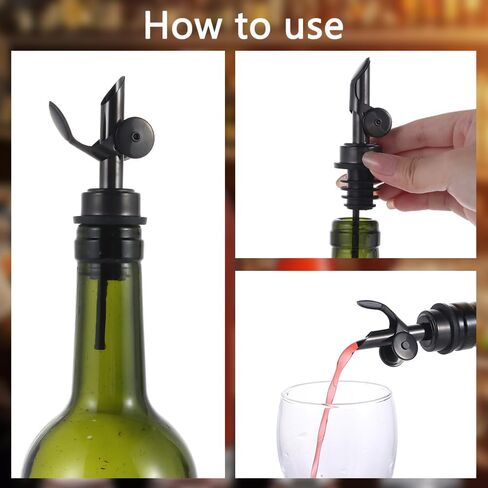 How to use