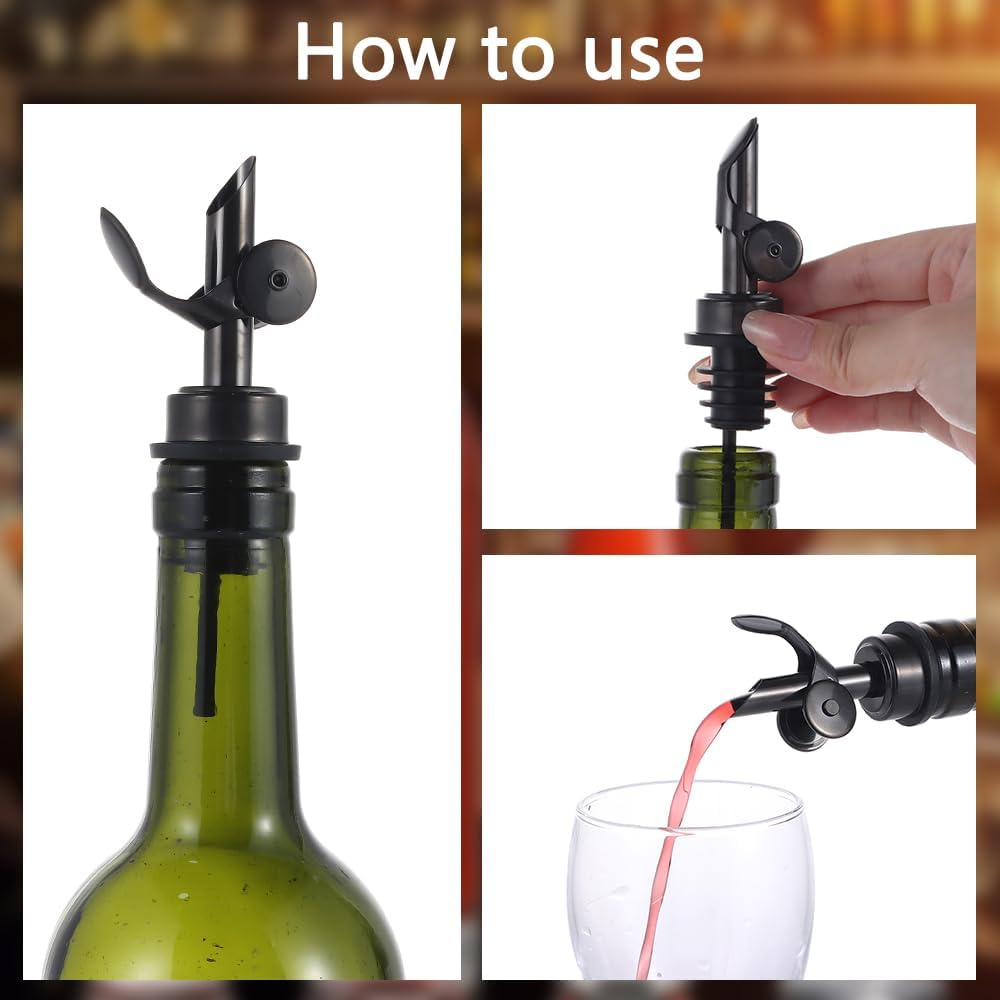 How to use