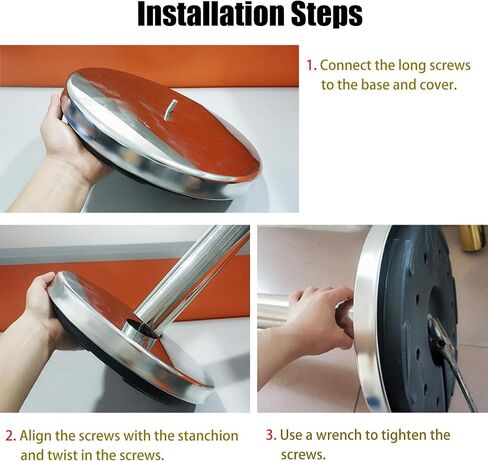 Installation Steps

1. Connect the long screws to the base and cover.

2. Align the screws with the stanchion and twist in the screws.

3. Use a wrench to tighten the screws.