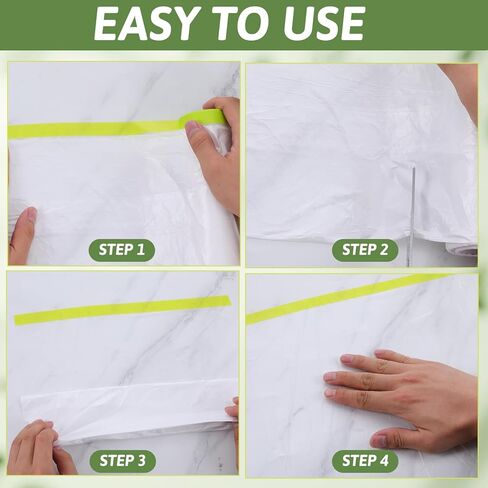 EASY TO USE

STEP 1

STEP 2

STEP 3

STEP 4