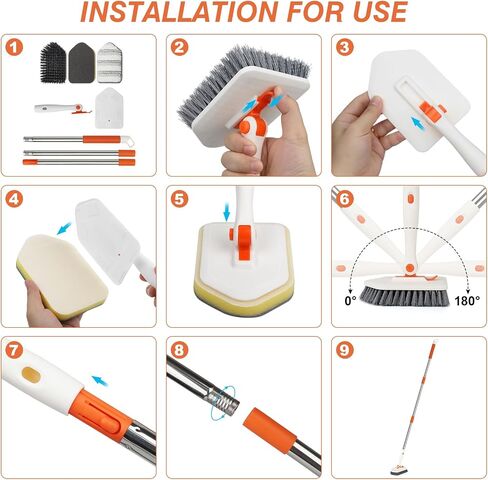 INSTALLATION FOR USE

1

2

3

4

5

6

0°

180°

7

8

9