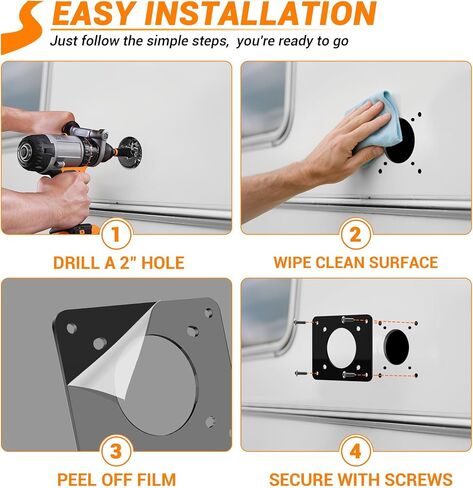 EASY INSTALLATION
Just follow the simple steps, you're ready to go

1
DRILL A 2" HOLE

2
WIPE CLEAN SURFACE

3
PEEL OFF FILM

4
SECURE WITH SCREWS