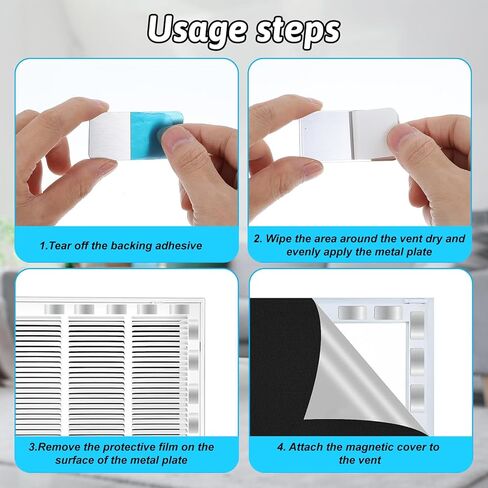 Usage steps

1.Tear off the backing adhesive

2. Wipe the area around the vent dry and evenly apply the metal plate

3.Remove the protective film on the surface of the metal plate

4. Attach the magnetic cover to the vent