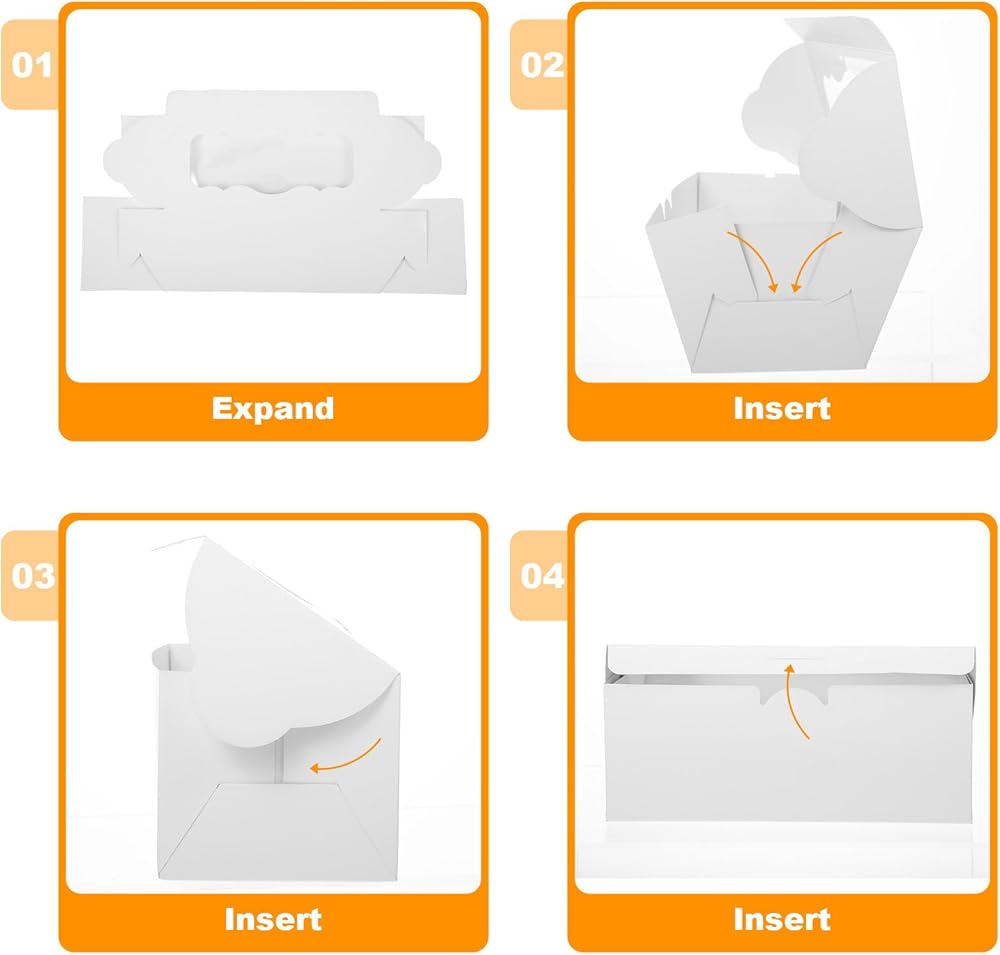 01

Expand

02

Insert

03

Insert

04

Insert