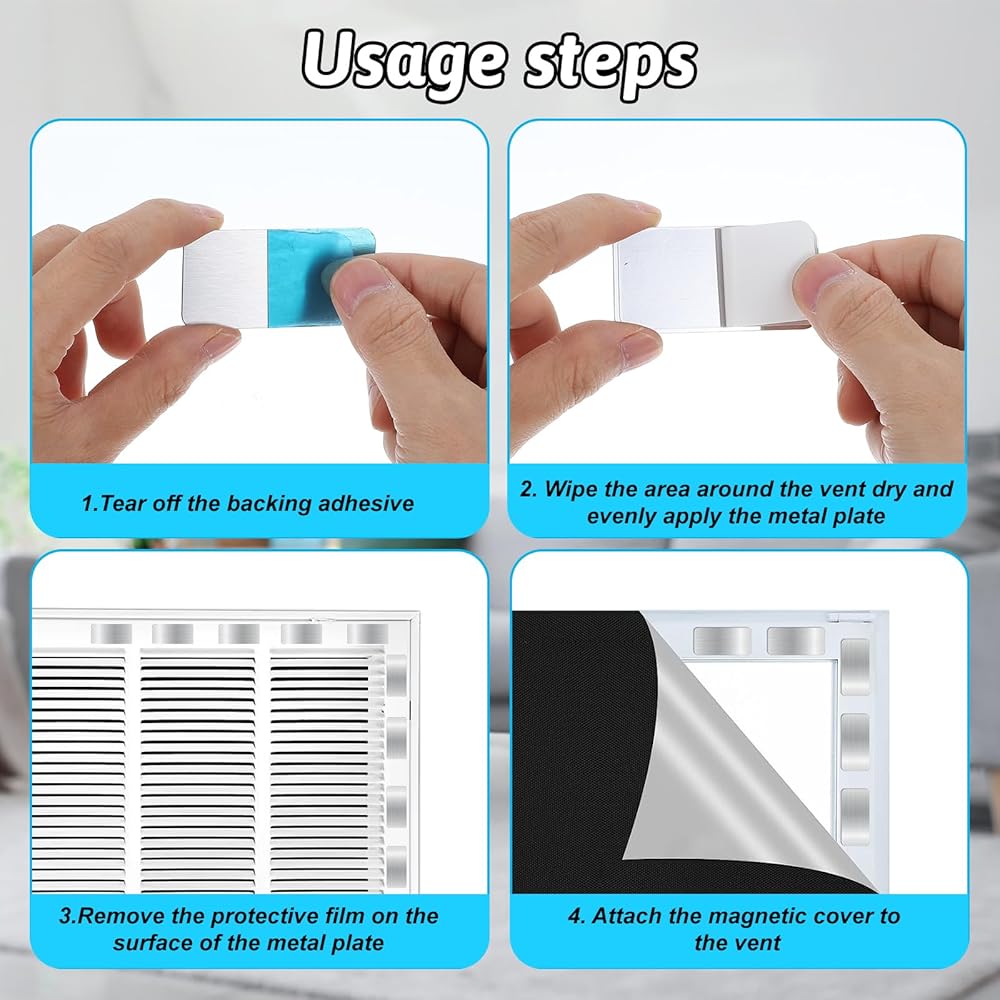 Usage steps

1.Tear off the backing adhesive

2. Wipe the area around the vent dry and evenly apply the metal plate

3.Remove the protective film on the surface of the metal plate

4. Attach the magnetic cover to the vent