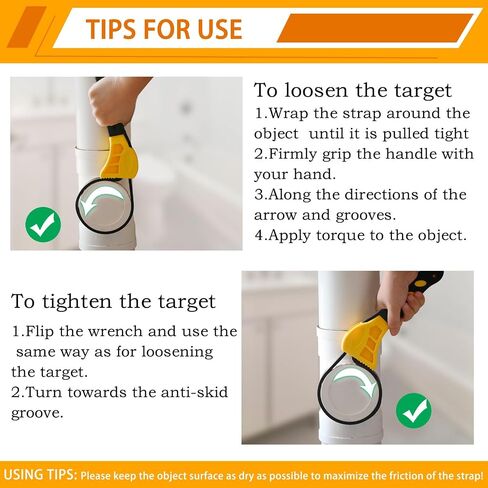 TIPS FOR USE

To loosen the target

1.Wrap the strap around the object until it is pulled tight
2.Firmly grip the handle with your hand.
3.Along the directions of the arrow and grooves.
4.Apply torque to the object.

To tighten the target

1.Flip the wrench and use the same way as for loosening the target.
2.Turn towards the anti-skid groove.

USING TIPS: Please keep the object surface as dry as possible to maximize the friction of the strap!