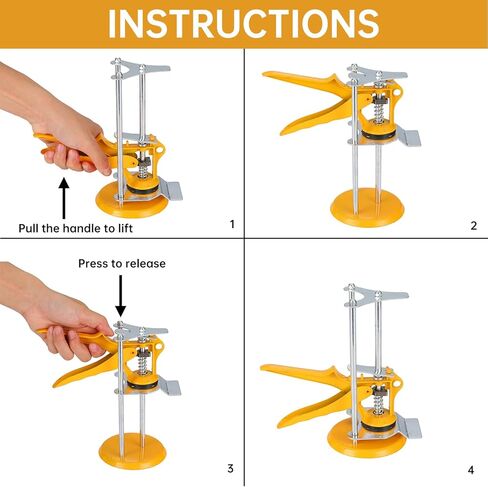 INSTRUCTIONS

Pull the handle to lift

1

2

Press to release

3

4