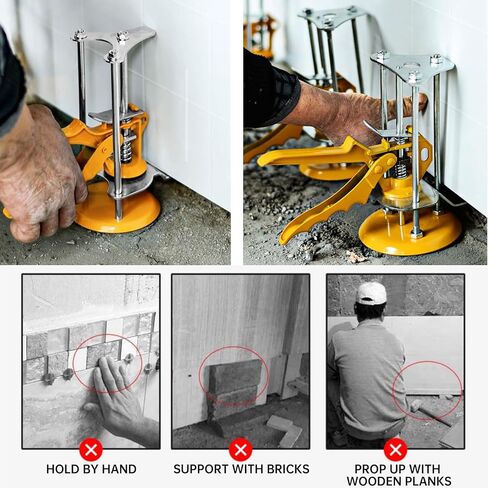 HOLD BY HAND

SUPPORT WITH BRICKS

PROP UP WITH WOODEN PLANKS